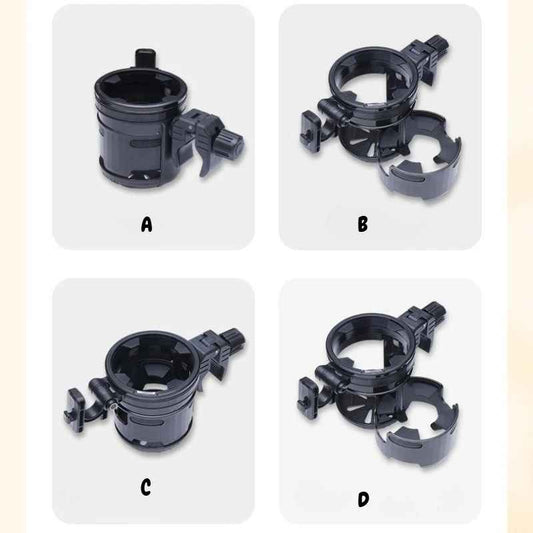 A

B

C

D